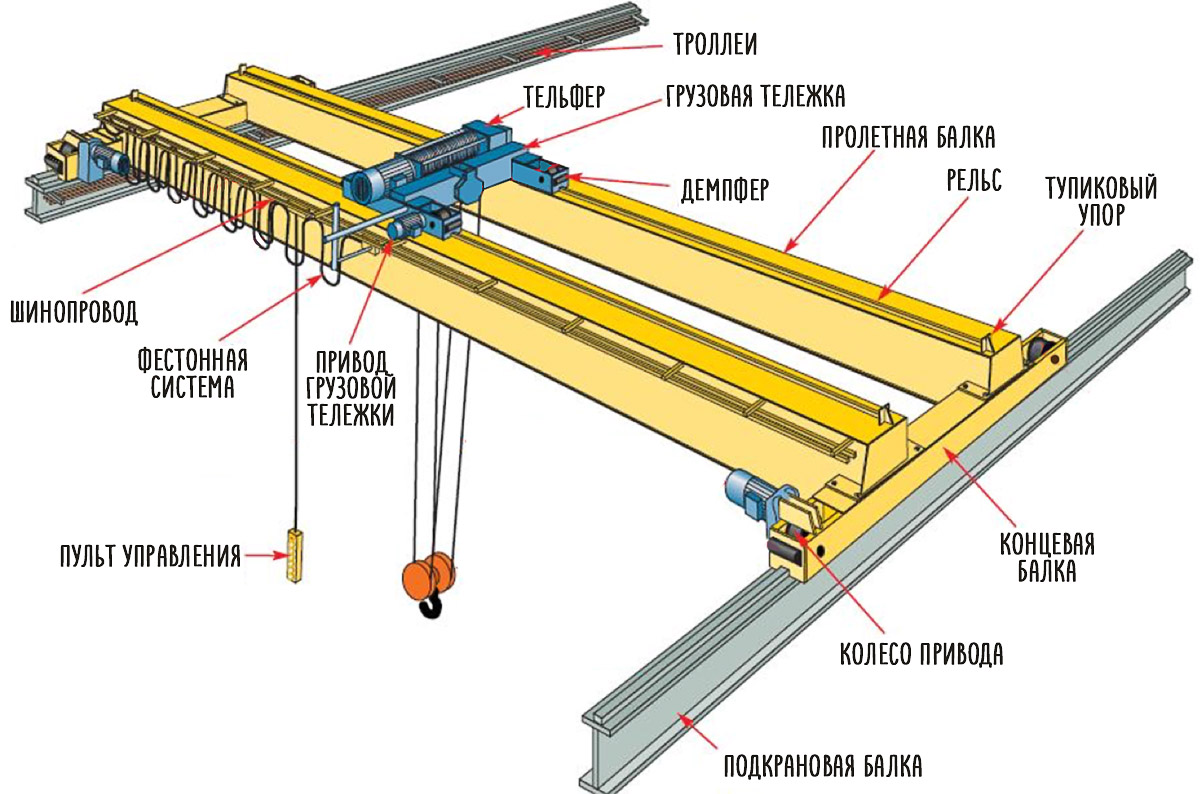 ТРОЛЛЕИ

ТЕЛЬФЕР

ГРУЗОВАЯ ТЕЛЕЖКА

ПРОЛЕТНАЯ БАЛКА

ДЕМПФЕР

РЕЛЬС

ТУПИКОВЫЙ УПОР

ШИНОПРОВОД

ФЕСТОННАЯ СИСТЕМА

ПРИВОД ГРУЗОВОЙ ТЕЛЕЖКИ

ПУЛЬТ УПРАВЛЕНИЯ

КОНЦЕВАЯ БАЛКА

КОЛЕСО ПРИВОДА

ПОДКРАНОВАЯ БАЛКА